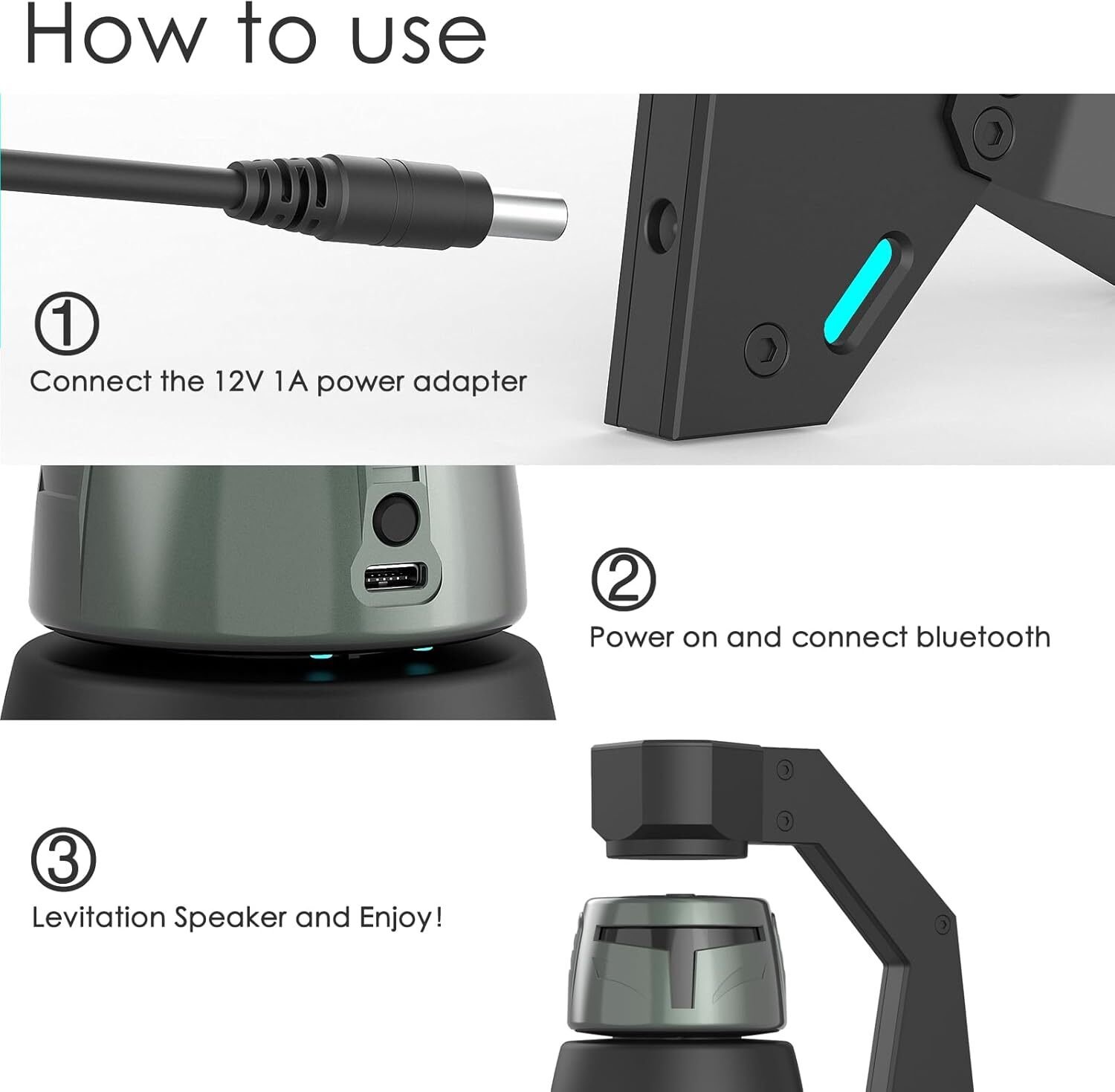 How to use

①

Connect the 12V 1A power adapter

②

Power on and connect bluetooth

③

Levitation Speaker and Enjoy!